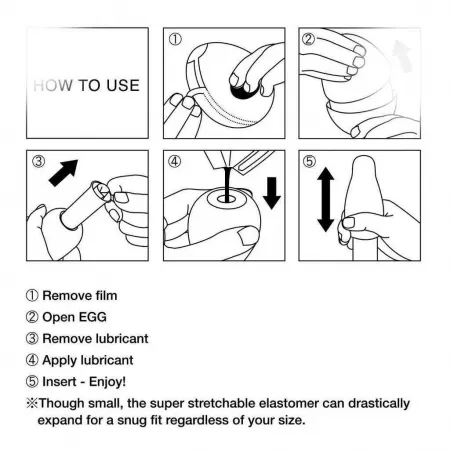 HOW TO USE

①

②

③

④

⑤

① Remove film
② Open EGG
③ Remove lubricant
④ Apply lubricant
⑤ Insert - Enjoy!
※Though small, the super stretchable elastomer can drastically expand for a snug fit regardless of your size.